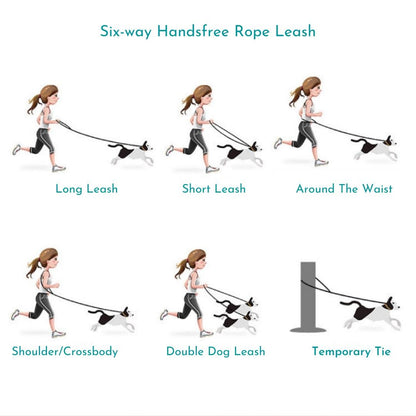 Six-way Handsfree Rope Leash

Long Leash

Short Leash

Around The Waist

Shoulder/Crossbody

Double Dog Leash

Temporary Tie